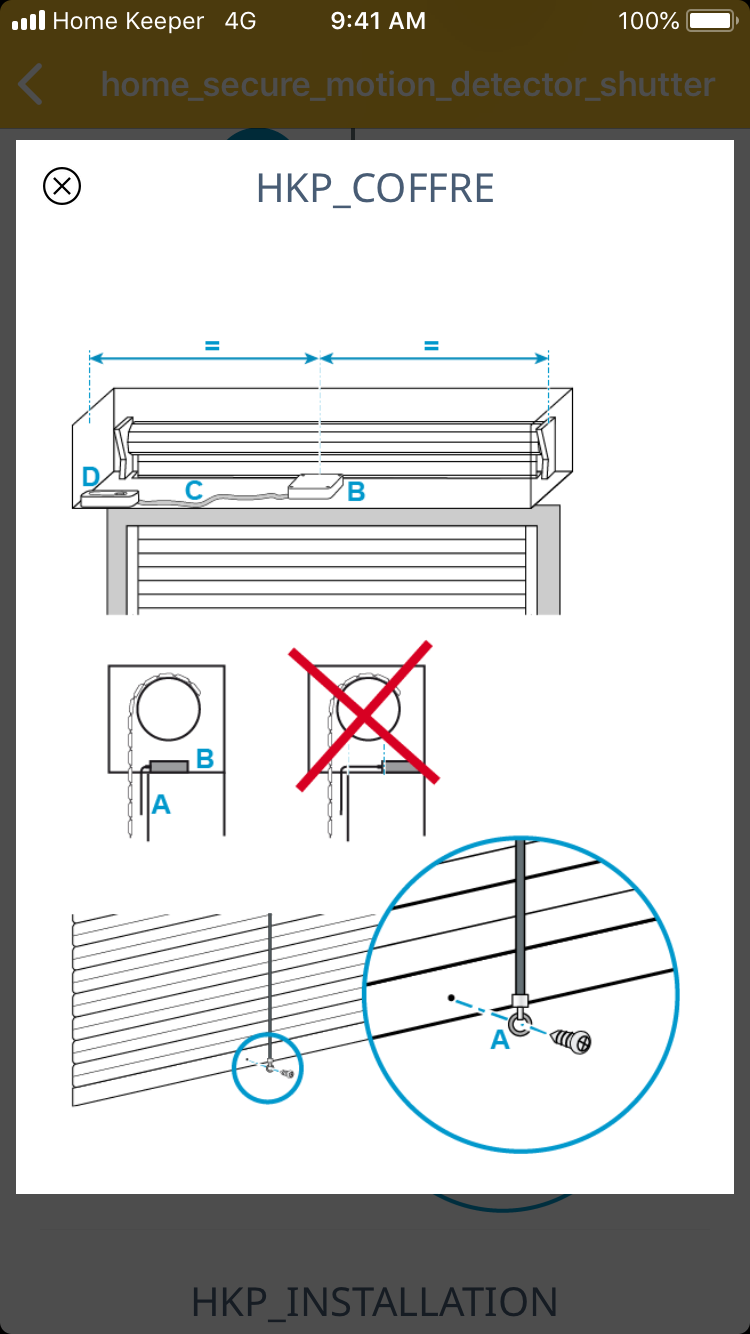 Home Keeper 4G 9:41 AM 100%

home_secure_motion_detector_shutter

HKP_COFFRE

=
=
D
C
B

B
A

A

HKP_INSTALLATION